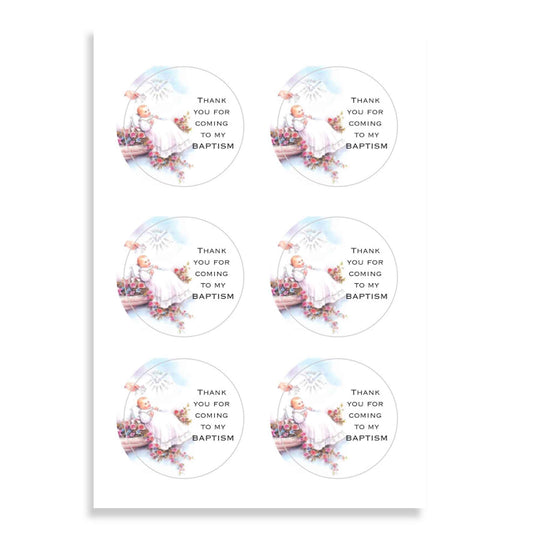 THANK YOU FOR COMING TO MY BAPTISM

THANK YOU FOR COMING TO MY BAPTISM

THANK YOU FOR COMING TO MY BAPTISM

THANK YOU FOR COMING TO MY BAPTISM

THANK YOU FOR COMING TO MY BAPTISM

THANK YOU FOR COMING TO MY BAPTISM